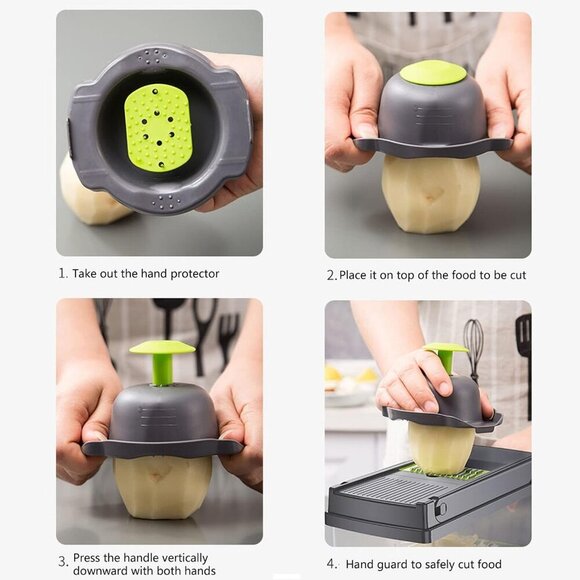 1. Take out the hand protector

2. Place it on top of the food to be cut

3. Press the handle vertically downward with both hands

4. Hand guard to safely cut food